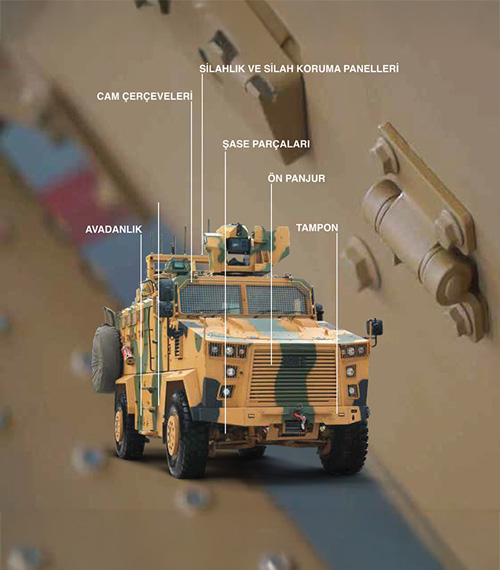 SİLAHLIK VE SİLAH KORUMA PANELLERİ

CAM ÇERÇEVELERİ

ŞASE PARÇALARI

ÖN PANJUR

AVADANLIK

TAMPON